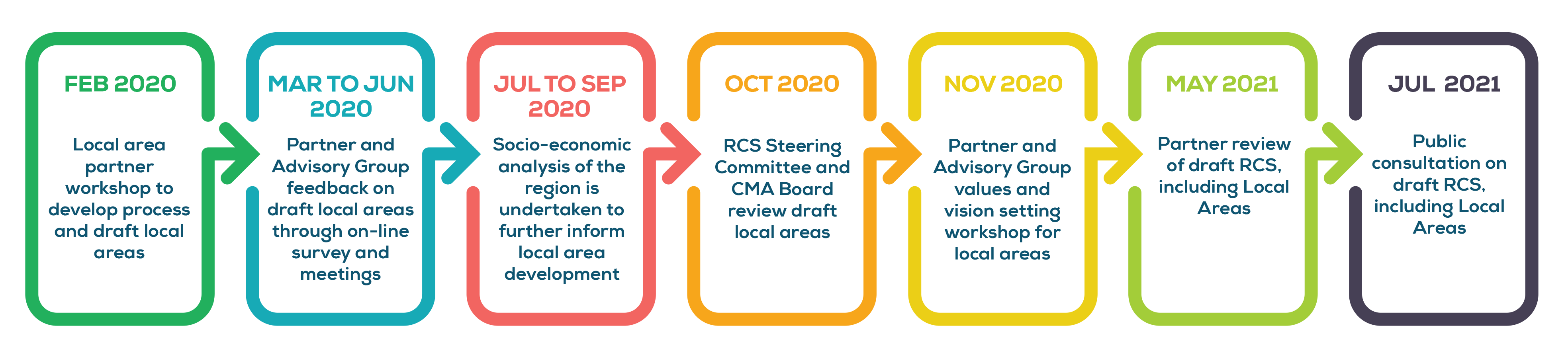 FEB 2020

Local area partner workshop to develop process and draft local areas

MAR TO JUN 2020

Partner and Advisory Group feedback on draft local areas through on-line survey and meetings

JUL TO SEP 2020

Socio-economic analysis of the region is undertaken to further inform local area development

OCT 2020

RCS Steering Committee and CMA Board review draft local areas

NOV 2020

Partner and Advisory Group values and vision setting workshop for local areas

MAY 2021

Partner review of draft RCS, including Local Areas

JUL 2021

Public consultation on draft RCS, including Local Areas