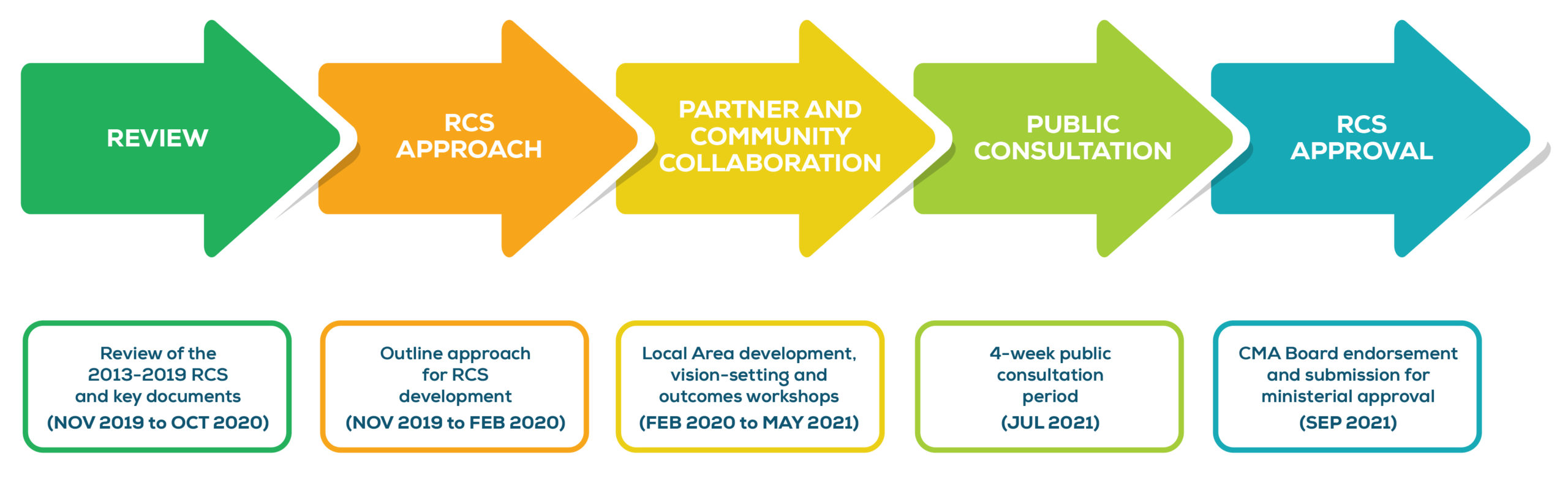 REVIEW

RCS APPROACH

PARTNER AND COMMUNITY COLLABORATION

PUBLIC CONSULTATION

RCS APPROVAL

Review of the 2013-2019 RCS and key documents
(NOV 2019 to OCT 2020)

Outline approach for RCS development
(NOV 2019 to FEB 2020)

Local Area development, vision-setting and outcomes workshops
(FEB 2020 to MAY 2021)

4-week public consultation period
(JUL 2021)

CMA Board endorsement and submission for ministerial approval
(SEP 2021)